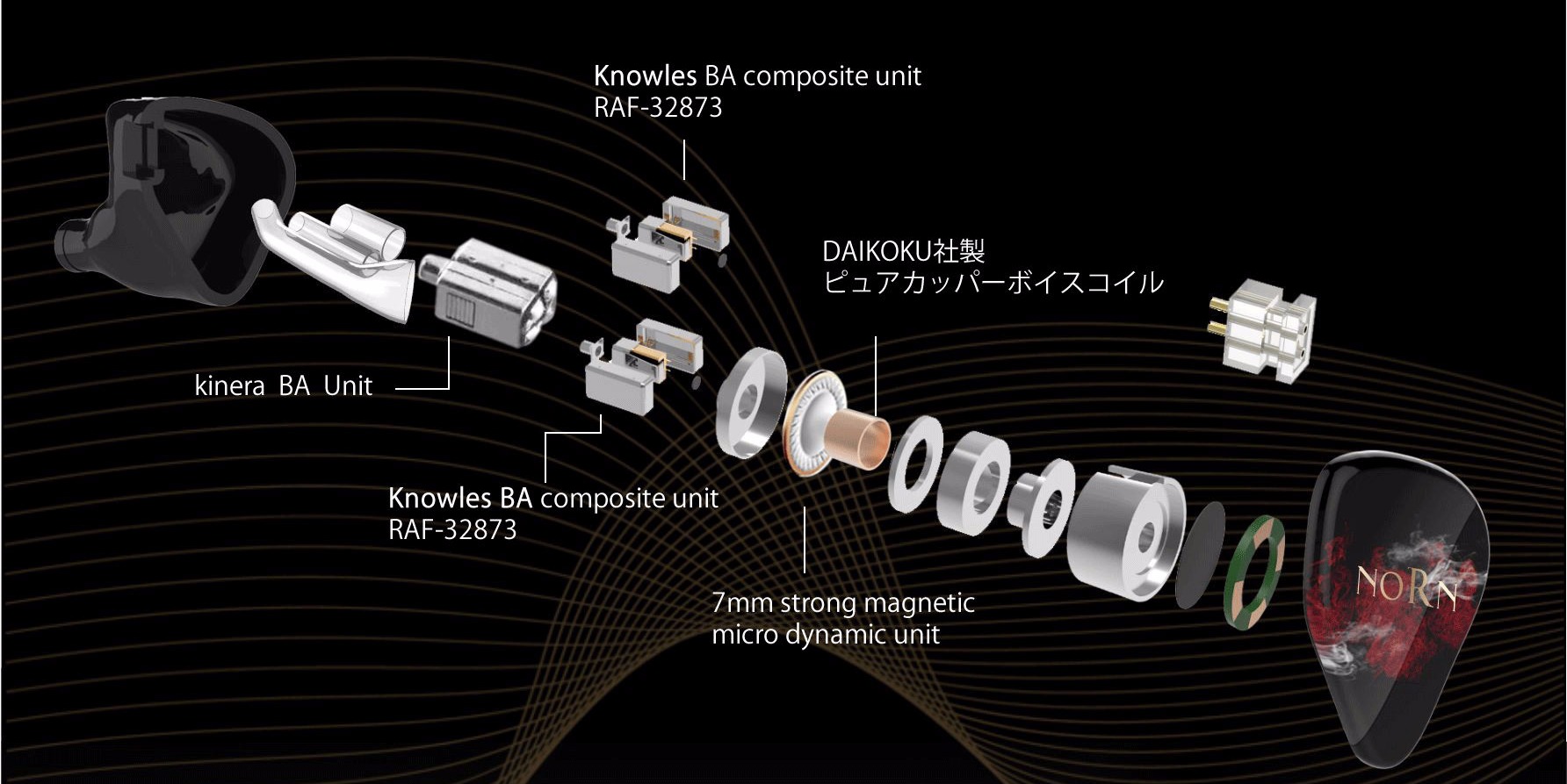 Knowles BA composite unit
RAF-32873

DAIKOKU社製
ピュアカッパーボイスコイル

kinera BA Unit

Knowles BA composite unit
RAF-32873

7mm strong magnetic
micro dynamic unit

NORN